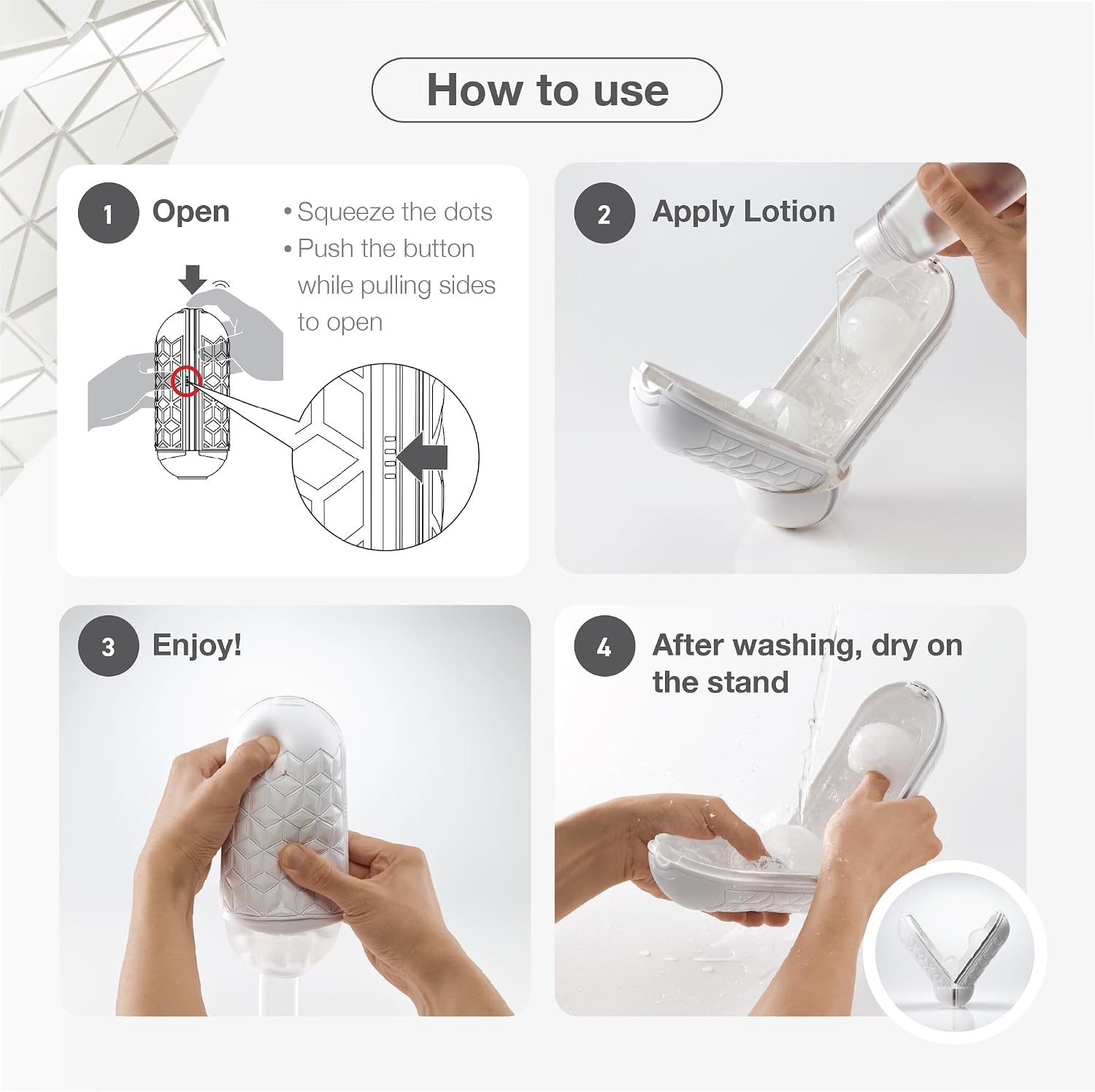 How to use

1 Open

• Squeeze the dots
• Push the button while pulling sides to open

2 Apply Lotion

3 Enjoy!

4 After washing, dry on the stand